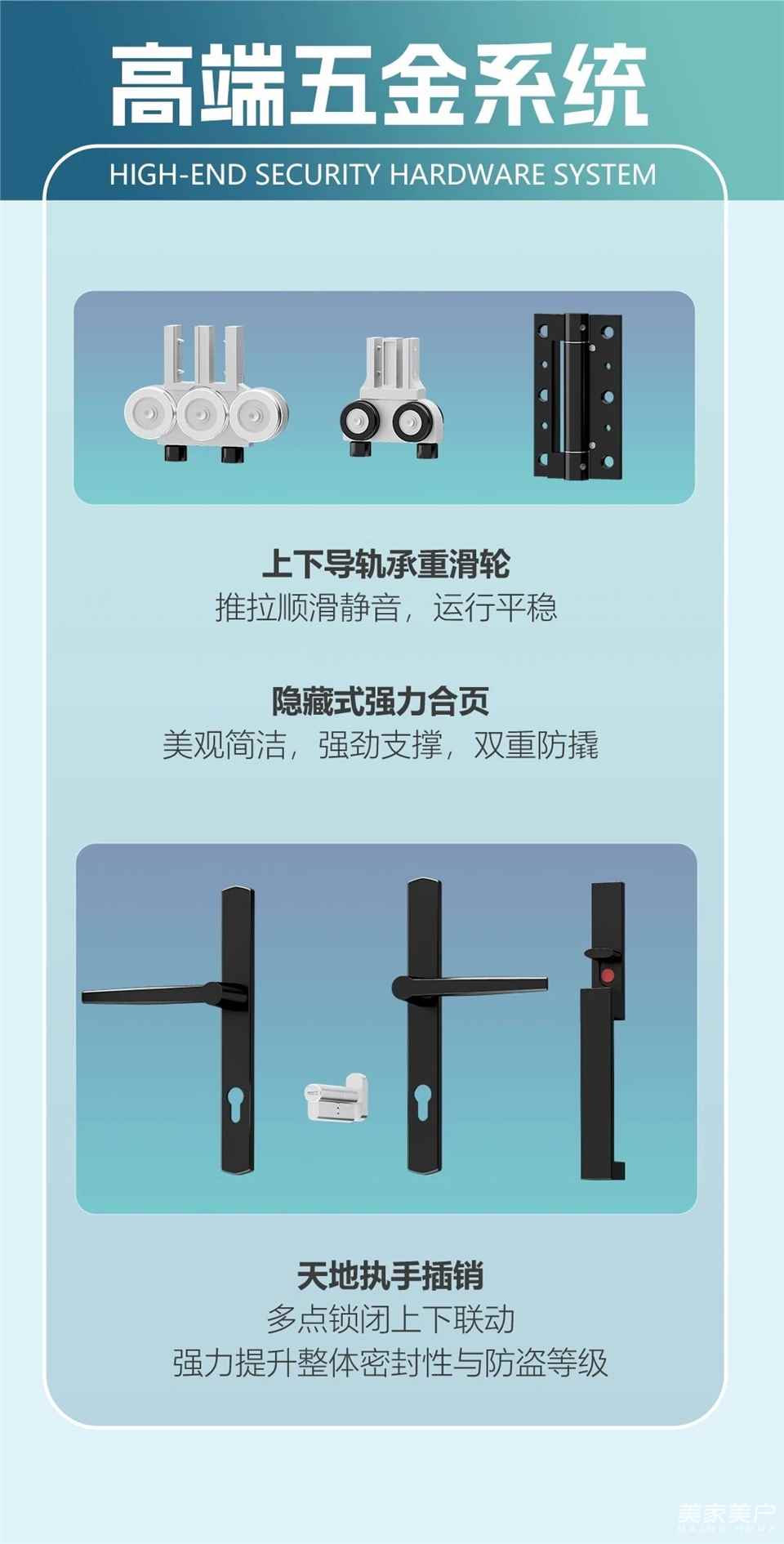 高端五金系统
HIGH-END SECURITY HARDWARE SYSTEM

上下导轨承重滑轮
推拉顺滑静音，运行平稳

隐藏式强力合页
美观简洁，强劲支撑，双重防撬

天地执手插销
多点锁闭上下联动
强力提升整体密封性与防盗等级

美家美户